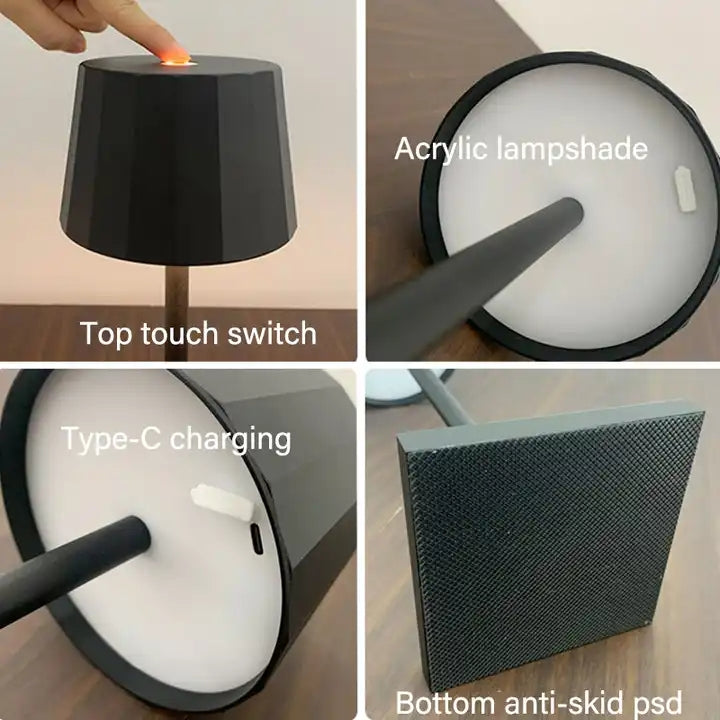 Top touch switch

Acrylic lampshade

Type-C charging

Bottom anti-skid psd